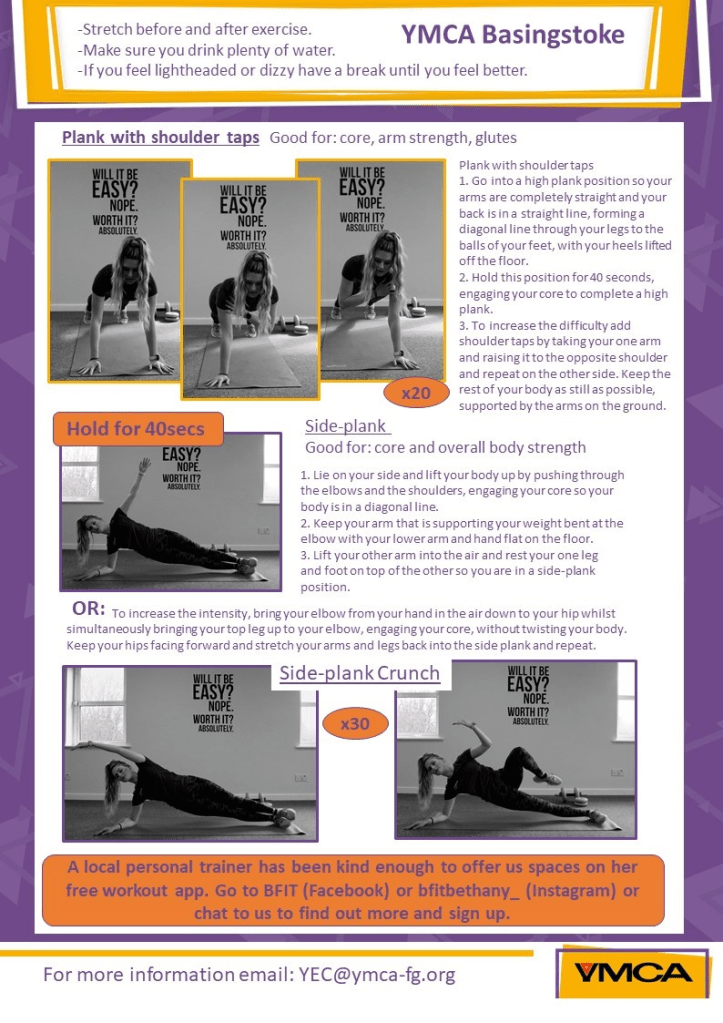 -Stretch before and after exercise.
-Make sure you drink plenty of water.
-If you feel lightheaded or dizzy have a break until you feel better.

YMCA Basingstoke

Plank with shoulder taps Good for: core, arm strength, glutes

WILL IT BE EASY? NOPE. WORTH IT? ABSOLUTELY.

WILL IT BE EASY? NOPE. WORTH IT? ABSOLUTELY.

WILL IT BE EASY? NOPE. WORTH IT? ABSOLUTELY.

x20

Plank with shoulder taps
1. Go into a high plank position so your arms are completely straight and your back is in a straight line, forming a diagonal line through your legs to the balls of your feet, with your heels lifted off the floor.
2. Hold this position for 40 seconds, engaging your core to complete a high plank.
3. To increase the difficulty add shoulder taps by taking your one arm and raising it to the opposite shoulder and repeat on the other side. Keep the rest of your body as still as possible, supported by the arms on the ground.

Hold for 40secs

EASY? NOPE. WORTH IT? ABSOLUTELY.

Side-plank
Good for: core and overall body strength

1. Lie on your side and lift your body up by pushing through the elbows and the shoulders, engaging your core so your body is in a diagonal line.
2. Keep your arm that is supporting your weight bent at the elbow with your lower arm and hand flat on the floor.
3. Lift your other arm into the air and rest your one leg and foot on top of the other so you are in a side-plank position.

OR: To increase the intensity, bring your elbow from your hand in the air down to your hip whilst simultaneously bringing your top leg up to your elbow, engaging your core, without twisting your body. Keep your hips facing forward and stretch your arms and legs back into the side plank and repeat.

Side-plank Crunch

WILL IT BE EASY? NOPE. WORTH IT? ABSOLUTELY.

x30

WILL IT BE EASY? NOPE. WORTH IT? ABSOLUTELY.

A local personal trainer has been kind enough to offer us spaces on her free workout app. Go to BFIT (Facebook) or bfitbethany_ (Instagram) or chat to us to find out more and sign up.

For more information email: YEC@ymca-fg.org

YMCA